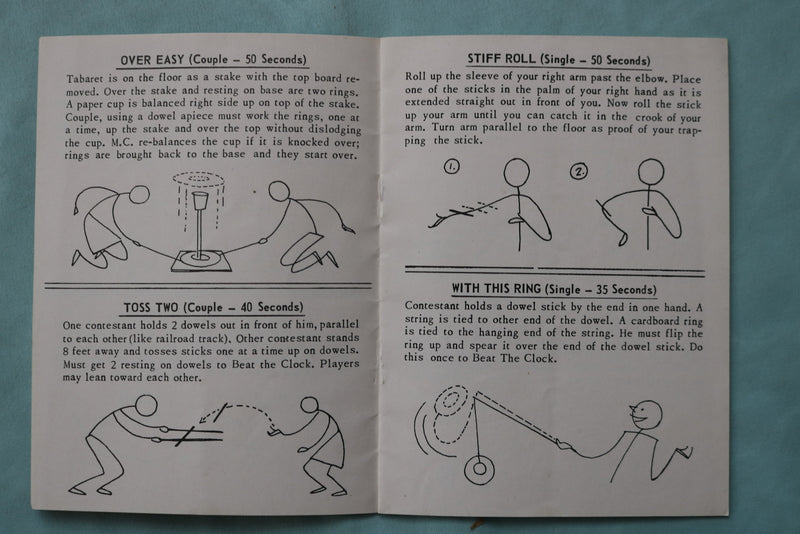 OVER EASY (Couple – 50 Seconds)

Tabaret is on the floor as a stake with the top board removed. Over the stake and resting on base are two rings. A paper cup is balanced right side up on top of the stake. Couple, using a dowel apiece must work the rings, one at a time, up the stake and over the top without dislodging the cup. M.C. re-balances the cup if it is knocked over; rings are brought back to the base and they start over.

TOSS TWO (Couple – 40 Seconds)

One contestant holds 2 dowels out in front of him, parallel to each other (like railroad track). Other contestant stands 8 feet away and tosses sticks one at a time up on dowels. Must get 2 resting on dowels to Beat the Clock. Players may lean toward each other.

STIFF ROLL (Single – 50 Seconds)

Roll up the sleeve of your right arm past the elbow. Place one of the sticks in the palm of your right hand as it is extended straight out in front of you. Now roll the stick up your arm until you can catch it in the crook of your arm. Turn arm parallel to the floor as proof of your trapping the stick.

1.

2.

WITH THIS RING (Single – 35 Seconds)

Contestant holds a dowel stick by the end in one hand. A string is tied to other end of the dowel. A cardboard ring is tied to the hanging end of the string. He must flip the ring up and spear it over the end of the dowel stick. Do this once to Beat The Clock.